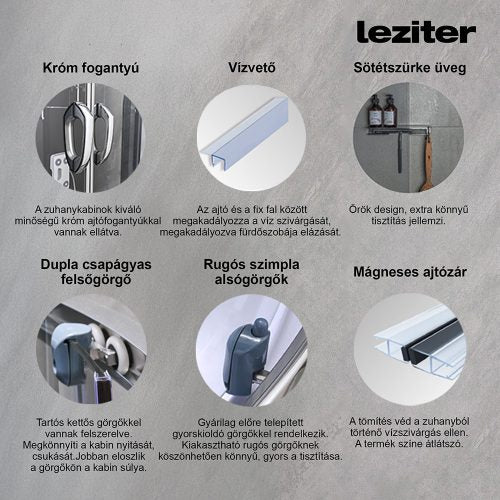 leziter

Króm fogantyú

A zuhanykabinok kiváló minőségű króm ajtófogantyúkkal vannak ellátva.

Vízvető

Az ajtó és a fix fal között megakadályozza a víz szivárgását, megakadályozva fürdőszobája elázását.

Sötétszürke üveg

Örök design, extra könnyű tisztítás jellemzi.

Dupla csapágyas felsőgörgő

Tartós kettős görgőkkel vannak felszerelve. Megkönnyíti a kabin nyitását, csukását.Jobban eloszlik a görgőkön a kabin súlya.

Rugós szimpla alsógörgők

Gyárilag előre telepített gyorskioldó görgőkkel rendelkezik. Kiakasztható rugós görgőknek köszönhetően könnyű, gyors a tisztítása.

Mágneses ajtózár

A tömítés véd a zuhanyból történő vízszivárgás ellen. A termék színe átlátszó.